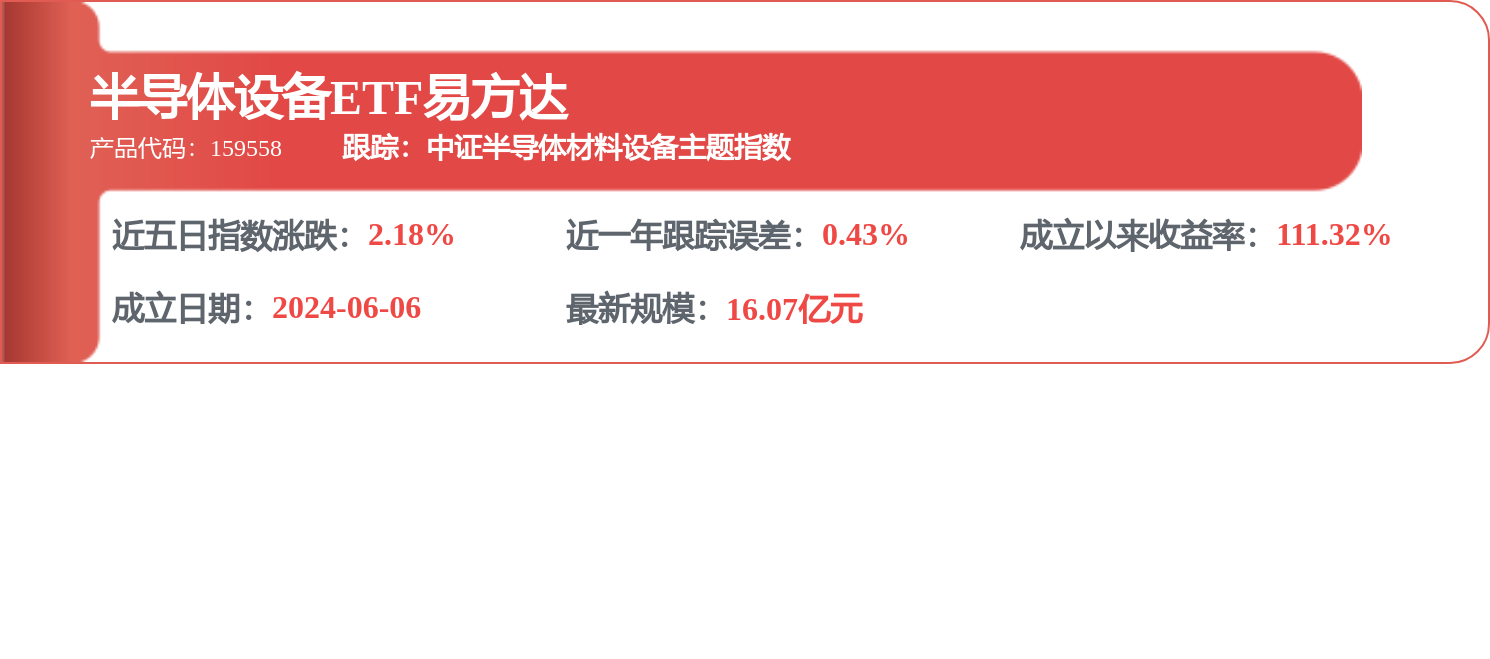 半导体设备ETF易方达
产品代码：159558 跟踪：中证半导体材料设备主题指数

近五日指数涨跌：2.18% 近一年跟踪误差：0.43% 成立以来收益率：111.32%

成立日期：2024-06-06 最新规模：16.07亿元