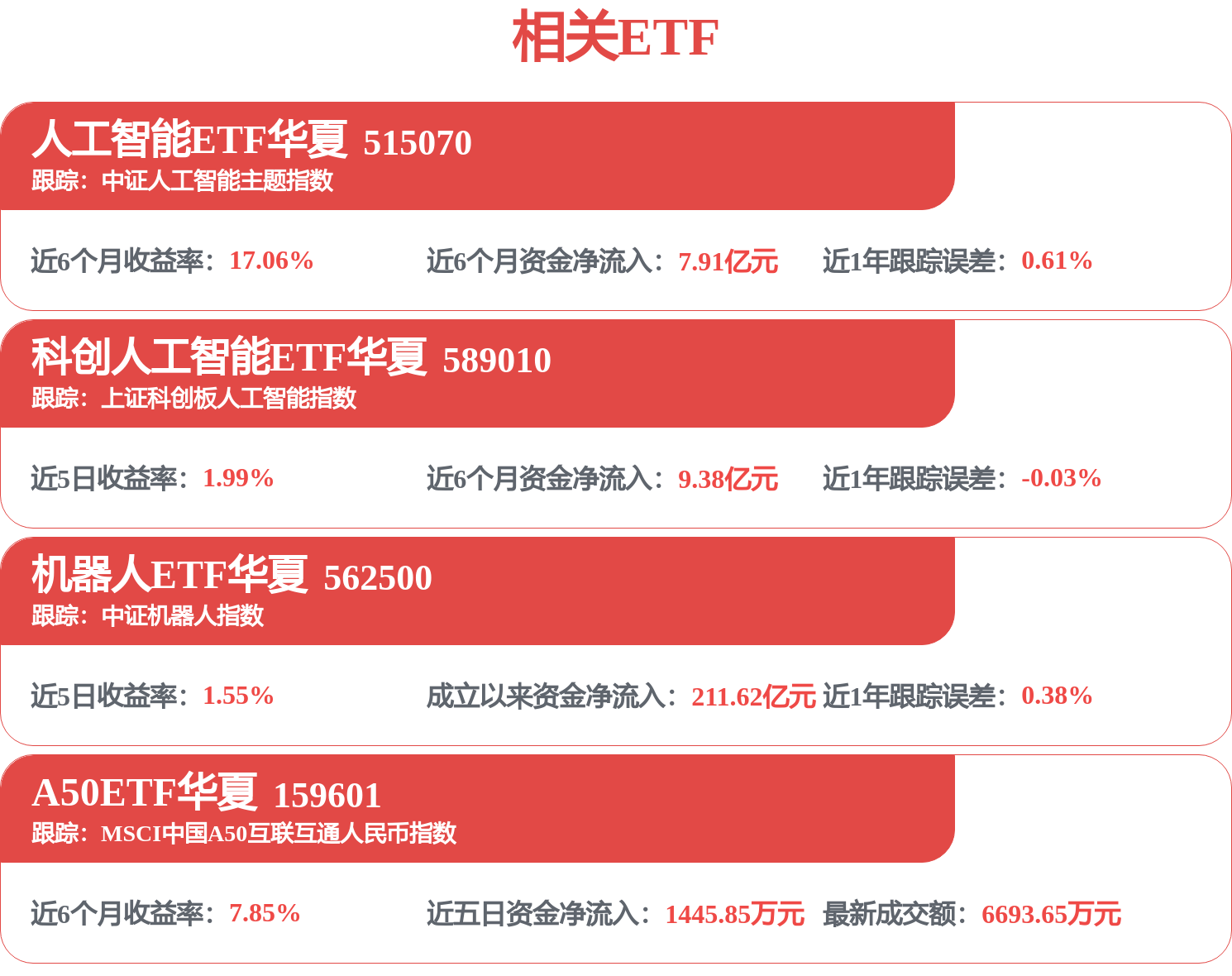 相关ETF

人工智能ETF华夏 515070
跟踪：中证人工智能主题指数

近6个月收益率：17.06%

近6个月资金净流入：7.91亿元

近1年跟踪误差：0.61%

科创人工智能ETF华夏 589010
跟踪：上证科创板人工智能指数

近5日收益率：1.99%

近6个月资金净流入：9.38亿元

近1年跟踪误差：-0.03%

机器人ETF华夏 562500
跟踪：中证机器人指数

近5日收益率：1.55%

成立以来资金净流入：211.62亿元

近1年跟踪误差：0.38%

A50ETF华夏 159601
跟踪：MSCI中国A50互联互通人民币指数

近6个月收益率：7.85%

近五日资金净流入：1445.85万元

最新成交额：6693.65万元