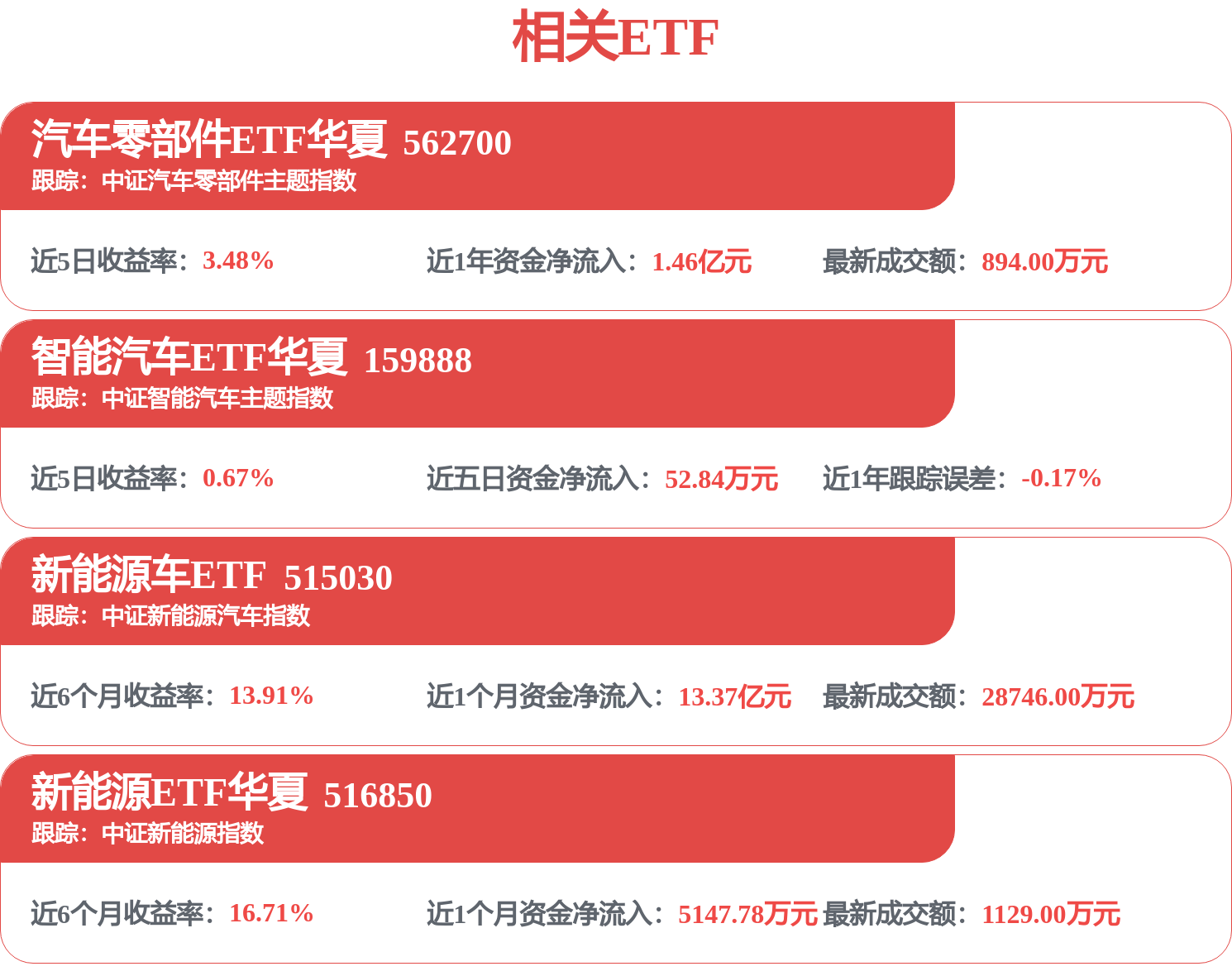 相关ETF

汽车零部件ETF华夏 562700
跟踪：中证汽车零部件主题指数

近5日收益率：3.48%
近1年资金净流入：1.46亿元
最新成交额：894.00万元

智能汽车ETF华夏 159888
跟踪：中证智能汽车主题指数

近5日收益率：0.67%
近五日资金净流入：52.84万元
近1年跟踪误差：-0.17%

新能源车ETF 515030
跟踪：中证新能源汽车指数

近6个月收益率：13.91%
近1个月资金净流入：13.37亿元
最新成交额：28746.00万元

新能源ETF华夏 516850
跟踪：中证新能源指数

近6个月收益率：16.71%
近1个月资金净流入：5147.78万元
最新成交额：1129.00万元