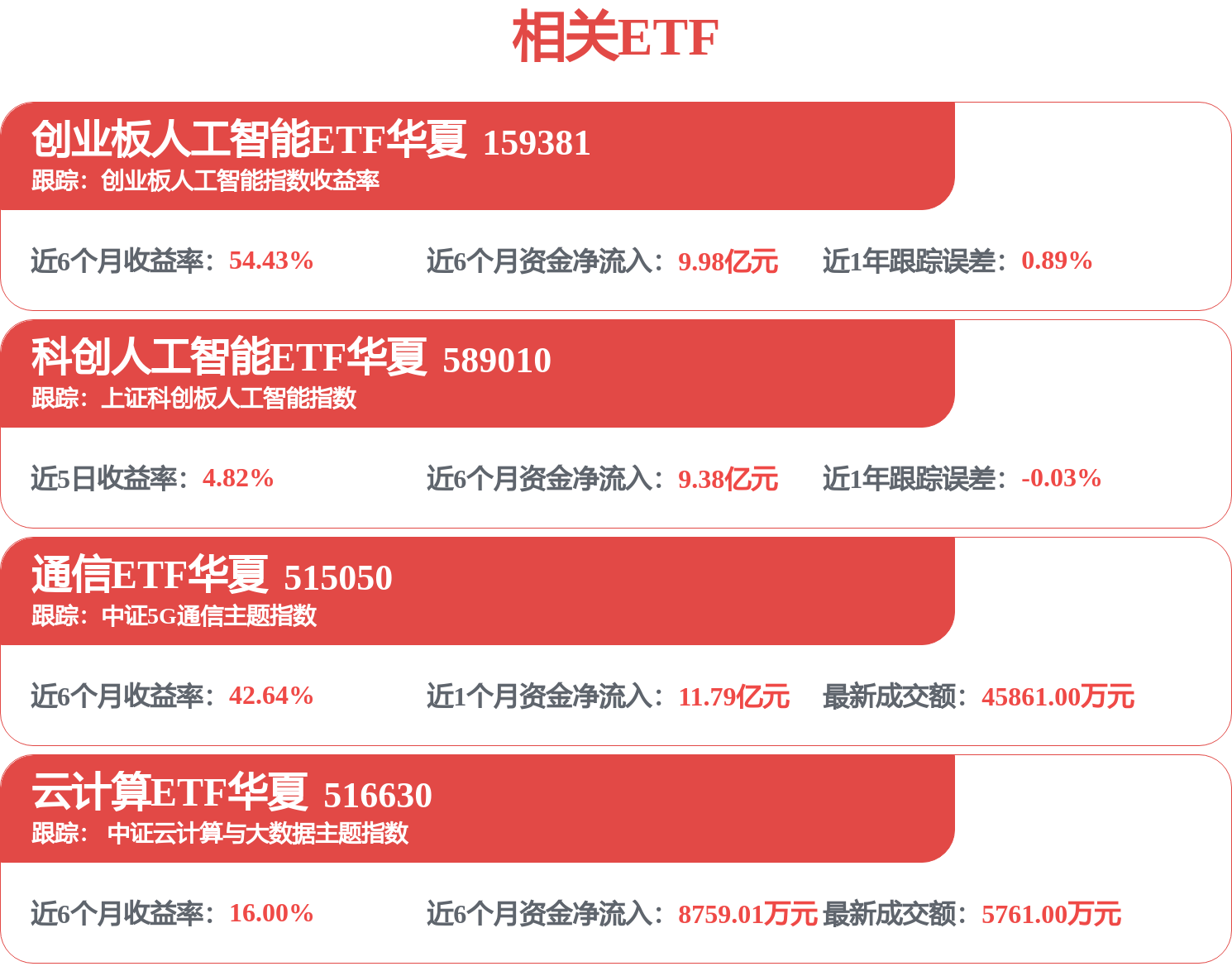 相关ETF

创业板人工智能ETF华夏 159381
跟踪：创业板人工智能指数收益率

近6个月收益率：54.43% 近6个月资金净流入：9.98亿元 近1年跟踪误差：0.89%

科创人工智能ETF华夏 589010
跟踪：上证科创板人工智能指数

近5日收益率：4.82% 近6个月资金净流入：9.38亿元 近1年跟踪误差：-0.03%

通信ETF华夏 515050
跟踪：中证5G通信主题指数

近6个月收益率：42.64% 近1个月资金净流入：11.79亿元 最新成交额：45861.00万元

云计算ETF华夏 516630
跟踪：中证云计算与大数据主题指数

近6个月收益率：16.00% 近6个月资金净流入：8759.01万元 最新成交额：5761.00万元