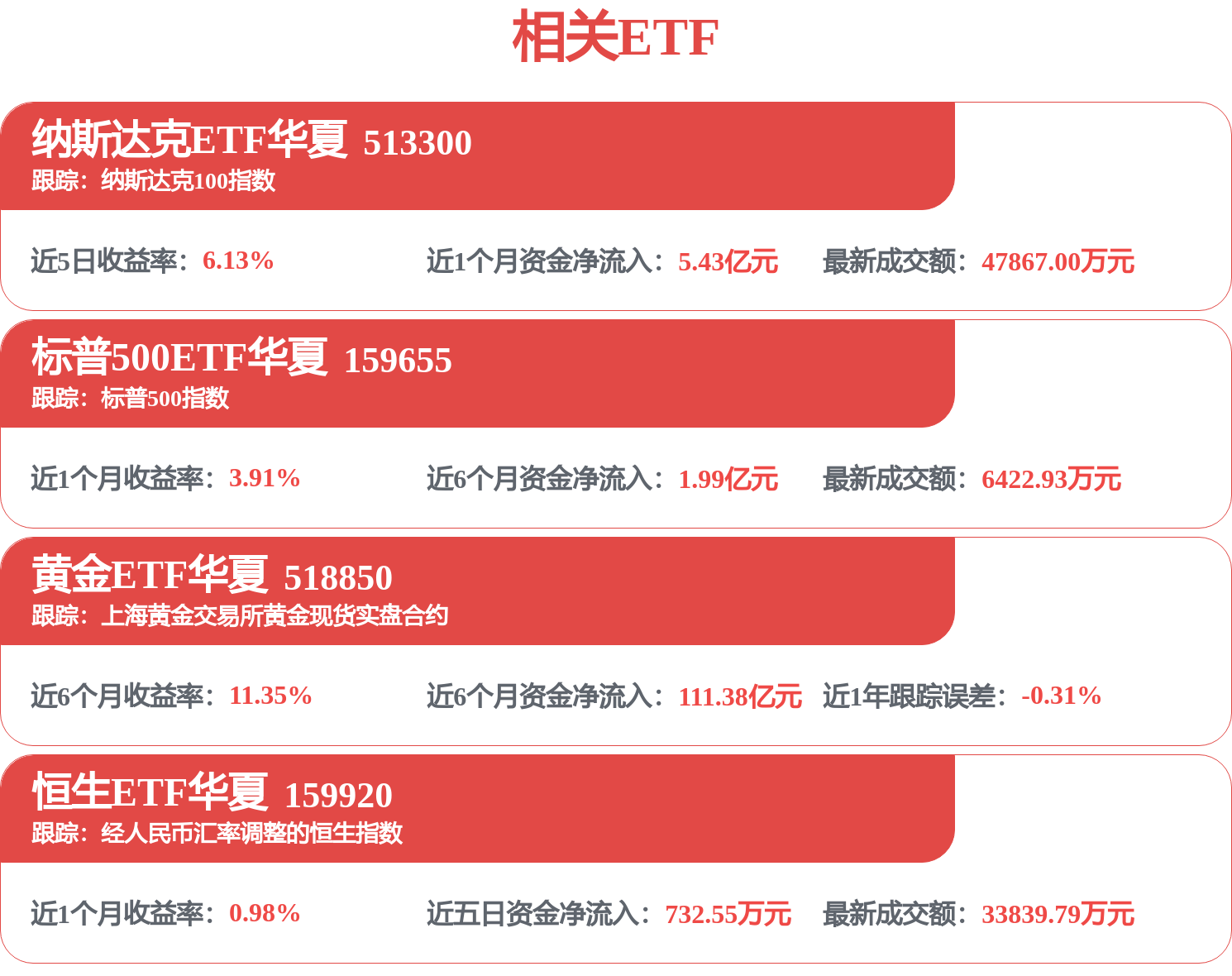 相关ETF

纳斯达克ETF华夏 513300
跟踪：纳斯达克100指数

近5日收益率：6.13%
近1个月资金净流入：5.43亿元
最新成交额：47867.00万元

标普500ETF华夏 159655
跟踪：标普500指数

近1个月收益率：3.91%
近6个月资金净流入：1.99亿元
最新成交额：6422.93万元

黄金ETF华夏 518850
跟踪：上海黄金交易所黄金现货实盘合约

近6个月收益率：11.35%
近6个月资金净流入：111.38亿元
近1年跟踪误差：-0.31%

恒生ETF华夏 159920
跟踪：经人民币汇率调整的恒生指数

近1个月收益率：0.98%
近五日资金净流入：732.55万元
最新成交额：33839.79万元