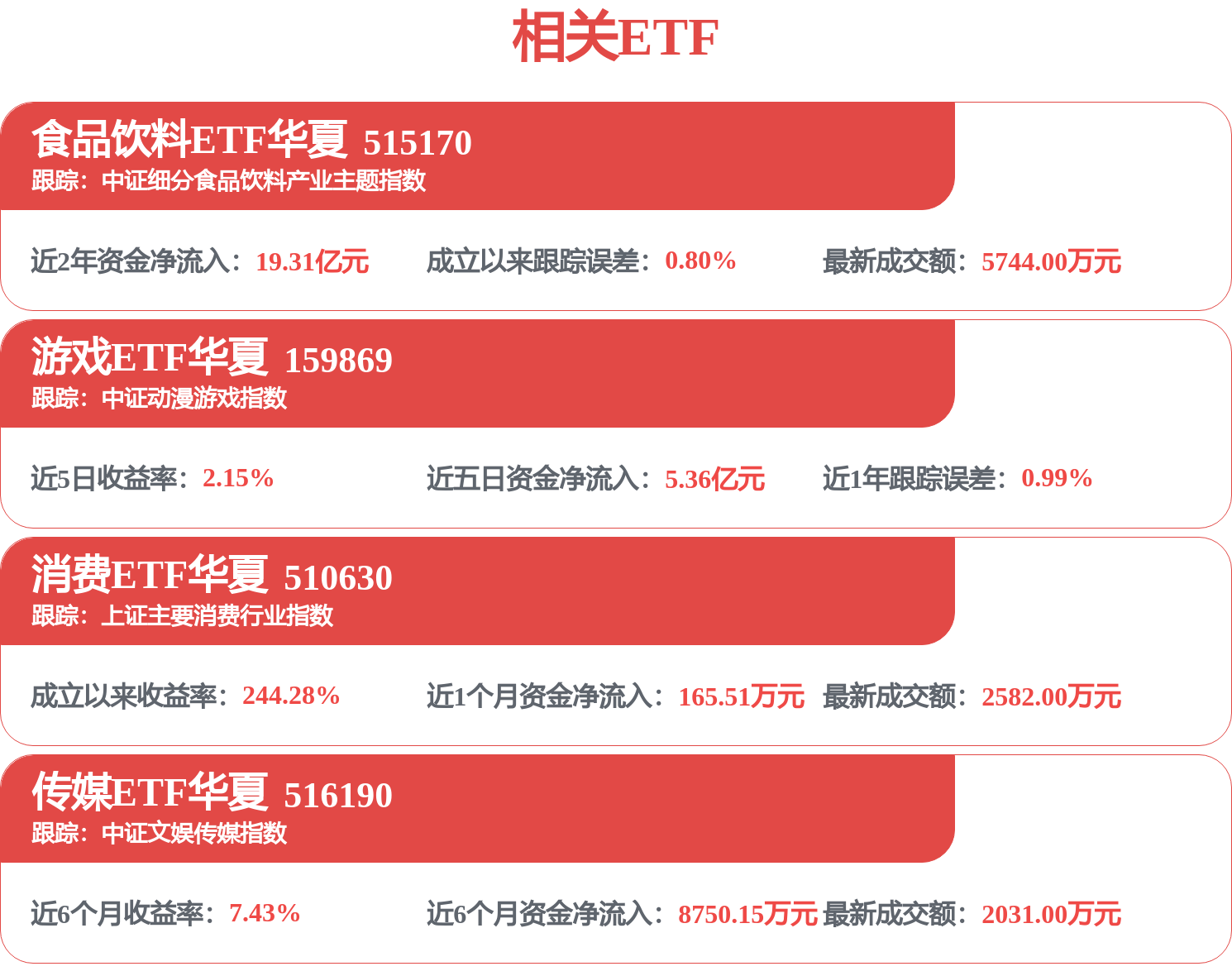 相关ETF

食品饮料ETF华夏 515170
跟踪：中证细分食品饮料产业主题指数

近2年资金净流入：19.31亿元
成立以来跟踪误差：0.80%
最新成交额：5744.00万元

游戏ETF华夏 159869
跟踪：中证动漫游戏指数

近5日收益率：2.15%
近五日资金净流入：5.36亿元
近1年跟踪误差：0.99%

消费ETF华夏 510630
跟踪：上证主要消费行业指数

成立以来收益率：244.28%
近1个月资金净流入：165.51万元
最新成交额：2582.00万元

传媒ETF华夏 516190
跟踪：中证文娱传媒指数

近6个月收益率：7.43%
近6个月资金净流入：8750.15万元
最新成交额：2031.00万元