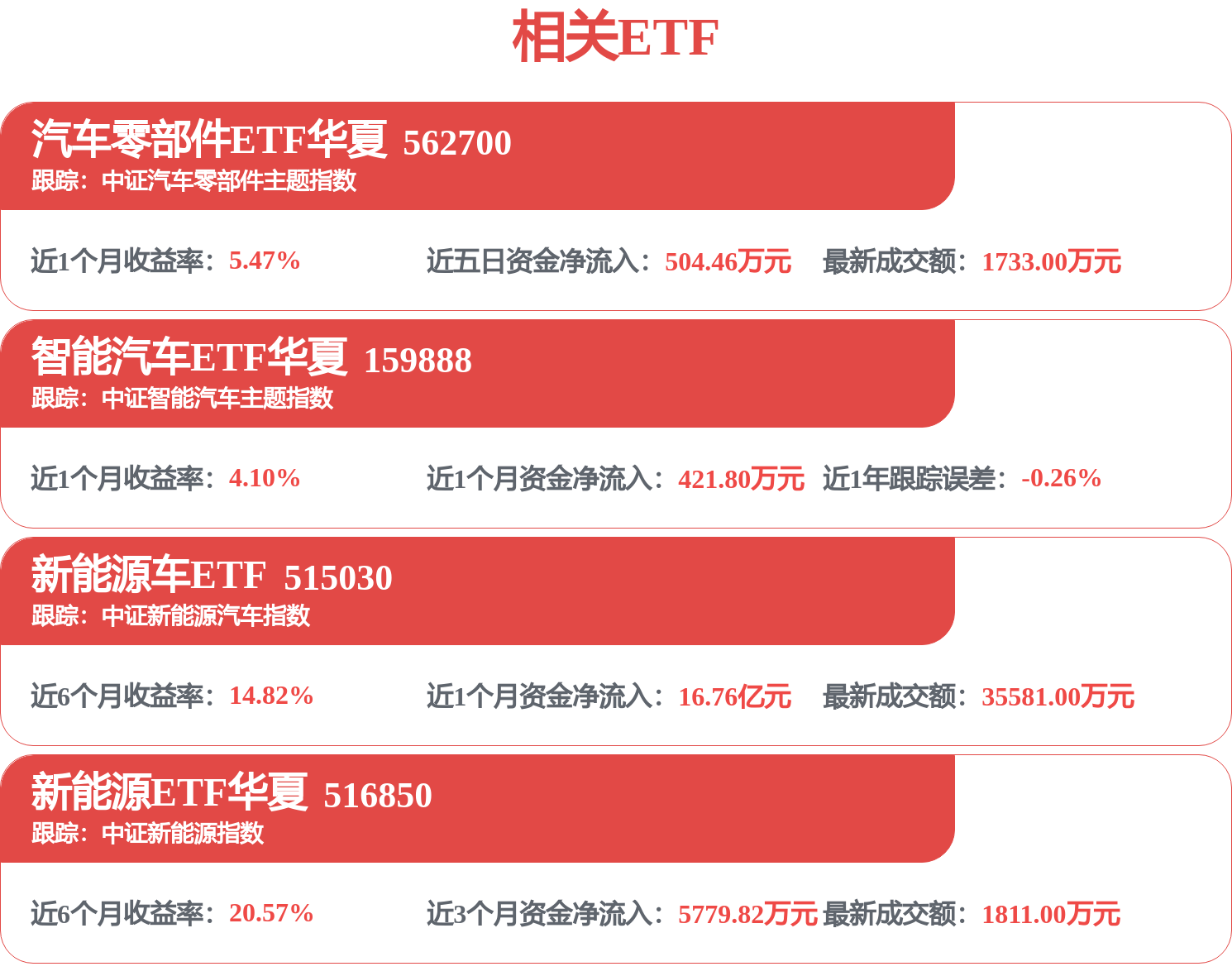 相关ETF

汽车零部件ETF华夏 562700
跟踪：中证汽车零部件主题指数

近1个月收益率：5.47%

近五日资金净流入：504.46万元

最新成交额：1733.00万元

智能汽车ETF华夏 159888
跟踪：中证智能汽车主题指数

近1个月收益率：4.10%

近1个月资金净流入：421.80万元

近1年跟踪误差：-0.26%

新能源车ETF 515030
跟踪：中证新能源汽车指数

近6个月收益率：14.82%

近1个月资金净流入：16.76亿元

最新成交额：35581.00万元

新能源ETF华夏 516850
跟踪：中证新能源指数

近6个月收益率：20.57%

近3个月资金净流入：5779.82万元

最新成交额：1811.00万元