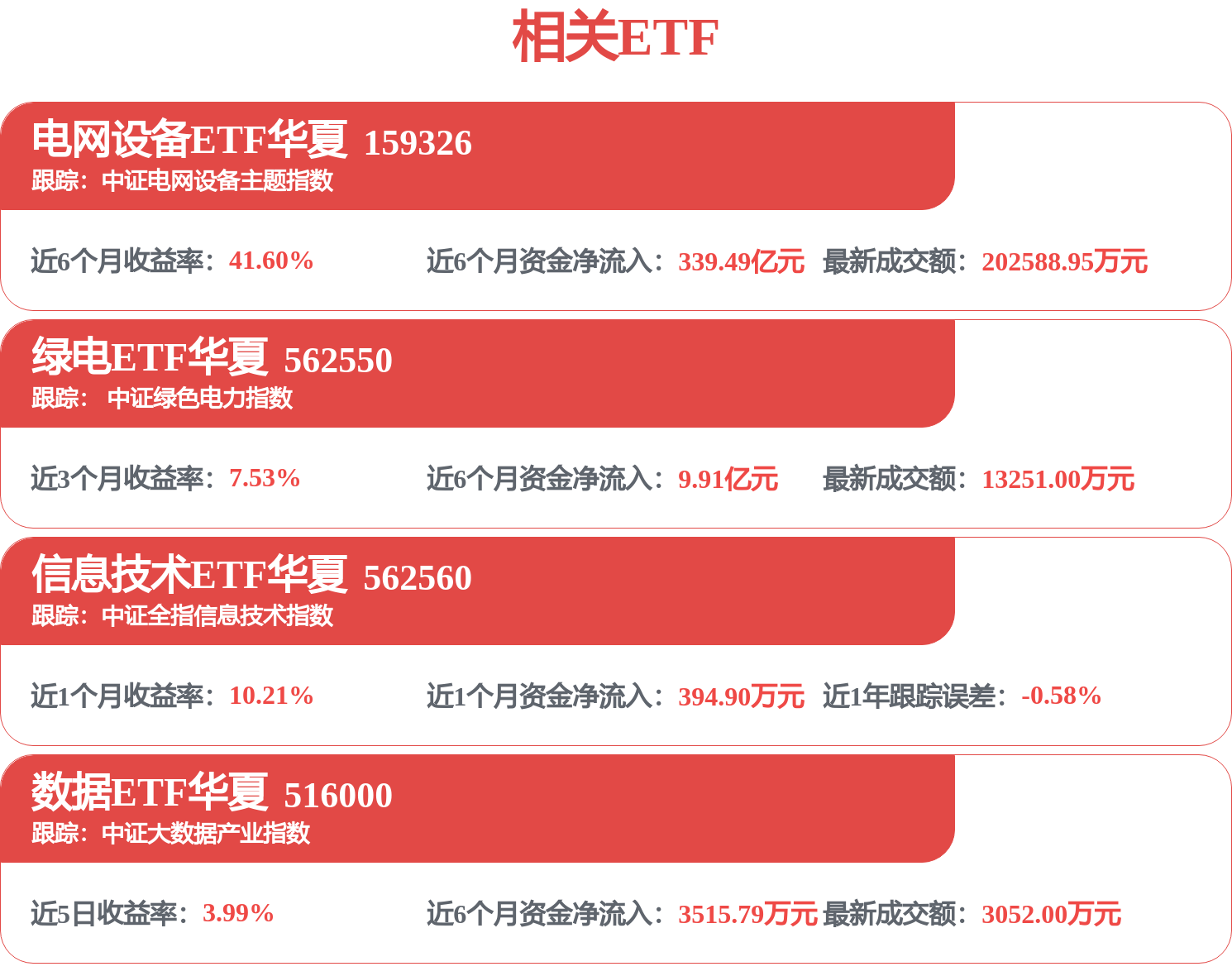 相关ETF

电网设备ETF华夏 159326
跟踪：中证电网设备主题指数

近6个月收益率：41.60%
近6个月资金净流入：339.49亿元
最新成交额：202588.95万元

绿电ETF华夏 562550
跟踪：中证绿色电力指数

近3个月收益率：7.53%
近6个月资金净流入：9.91亿元
最新成交额：13251.00万元

信息技术ETF华夏 562560
跟踪：中证全指信息技术指数

近1个月收益率：10.21%
近1个月资金净流入：394.90万元
近1年跟踪误差：-0.58%

数据ETF华夏 516000
跟踪：中证大数据产业指数

近5日收益率：3.99%
近6个月资金净流入：3515.79万元
最新成交额：3052.00万元