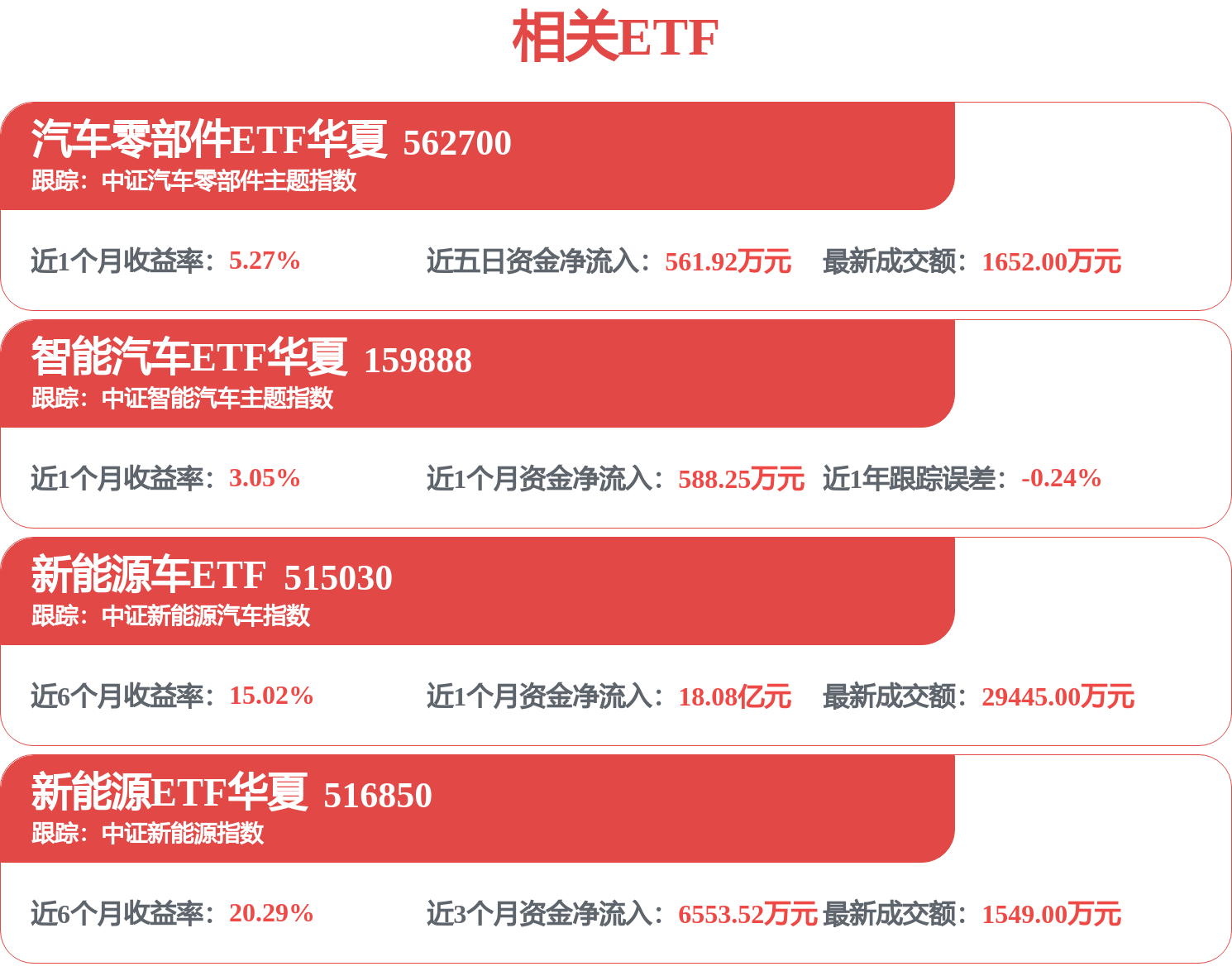 相关ETF

汽车零部件ETF华夏 562700
跟踪：中证汽车零部件主题指数

近1个月收益率：5.27%
近五日资金净流入：561.92万元
最新成交额：1652.00万元

智能汽车ETF华夏 159888
跟踪：中证智能汽车主题指数

近1个月收益率：3.05%
近1个月资金净流入：588.25万元
近1年跟踪误差：-0.24%

新能源车ETF 515030
跟踪：中证新能源汽车指数

近6个月收益率：15.02%
近1个月资金净流入：18.08亿元
最新成交额：29445.00万元

新能源ETF华夏 516850
跟踪：中证新能源指数

近6个月收益率：20.29%
近3个月资金净流入：6553.52万元
最新成交额：1549.00万元