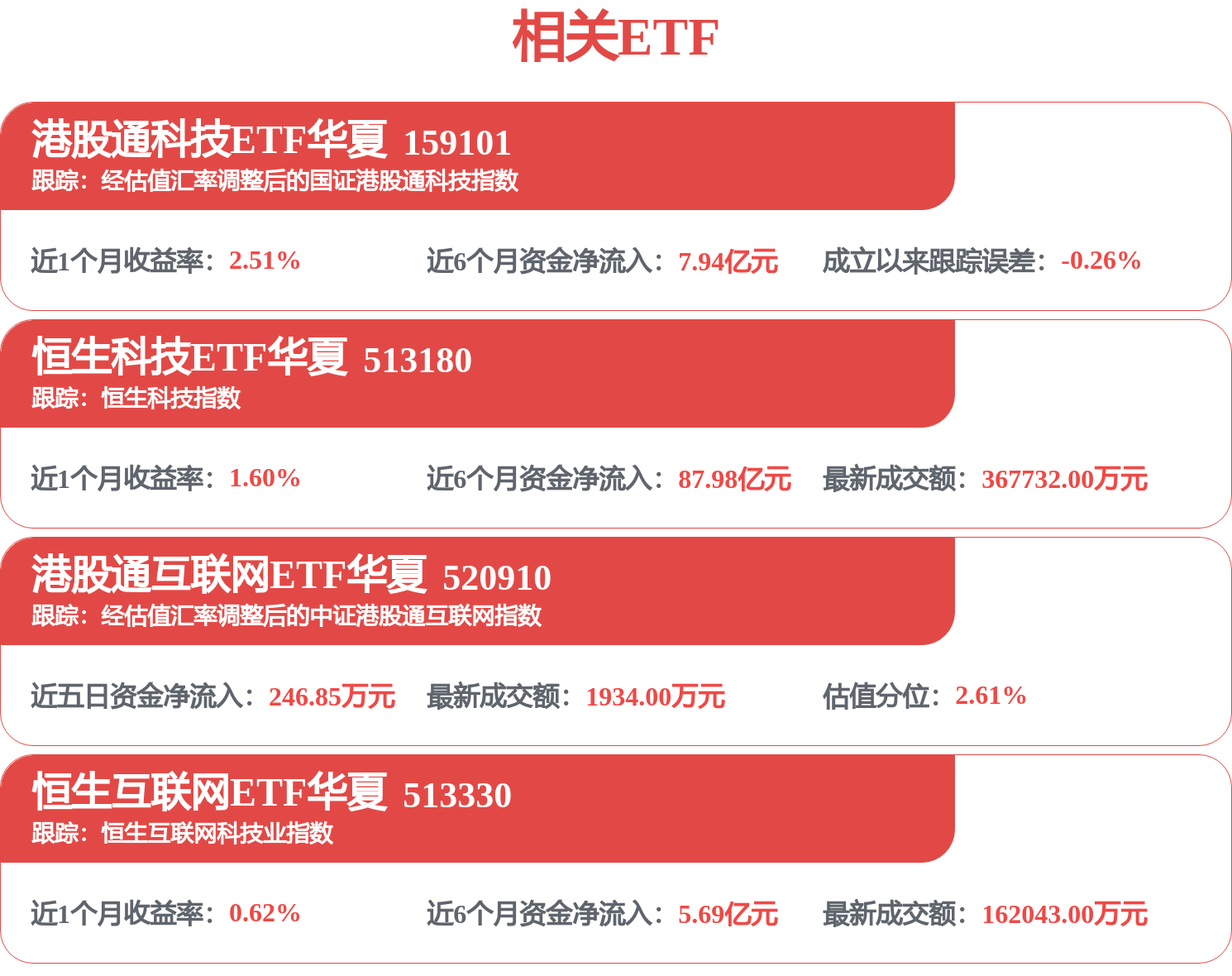 相关ETF

港股通科技ETF华夏 159101
跟踪：经估值汇率调整后的国证港股通科技指数

近1个月收益率：2.51% 近6个月资金净流入：7.94亿元 成立以来跟踪误差：-0.26%

恒生科技ETF华夏 513180
跟踪：恒生科技指数

近1个月收益率：1.60% 近6个月资金净流入：87.98亿元 最新成交额：367732.00万元

港股通互联网ETF华夏 520910
跟踪：经估值汇率调整后的中证港股通互联网指数

近五日资金净流入：246.85万元 最新成交额：1934.00万元 估值分位：2.61%

恒生互联网ETF华夏 513330
跟踪：恒生互联网科技业指数

近1个月收益率：0.62% 近6个月资金净流入：5.69亿元 最新成交额：162043.00万元