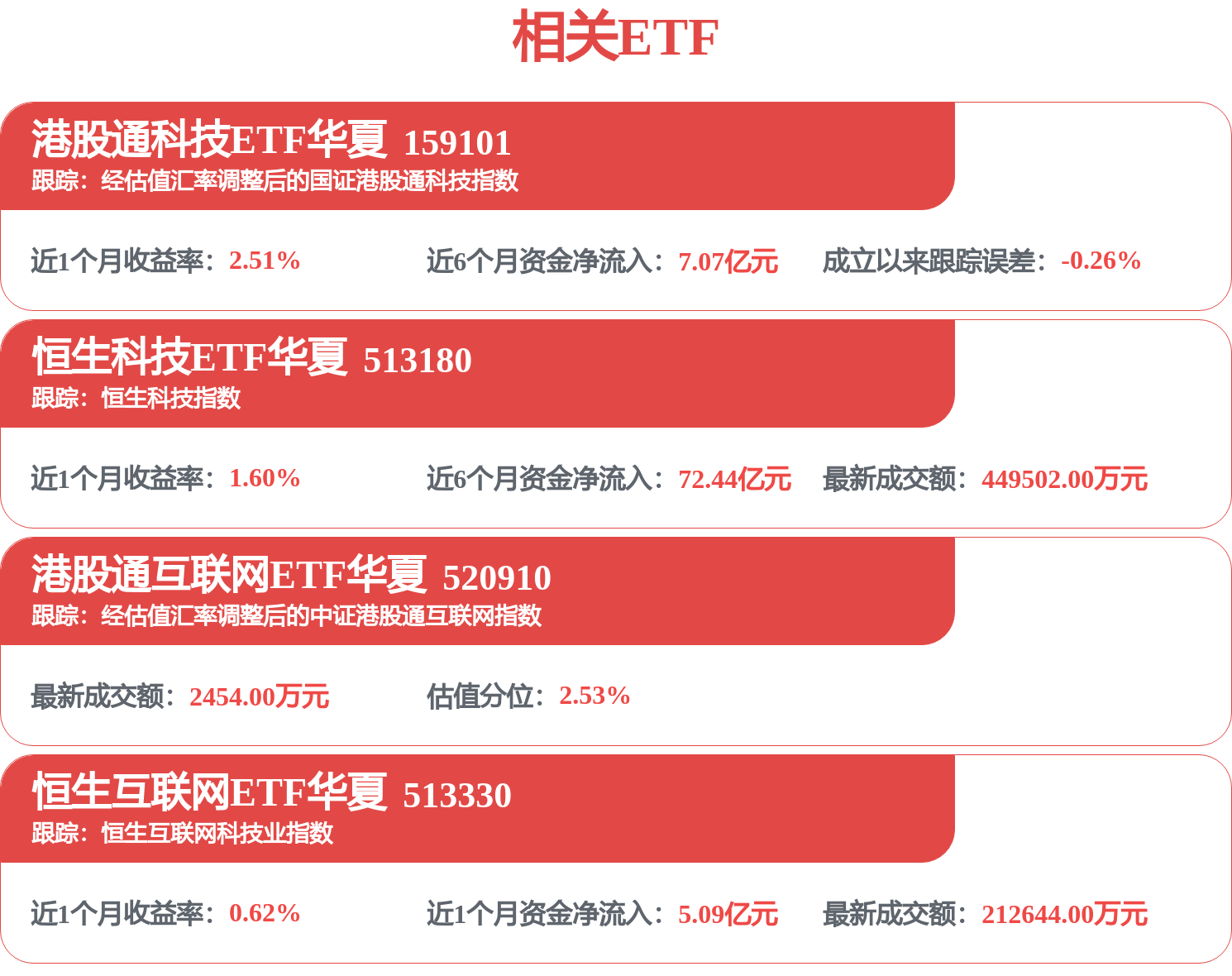 相关ETF

港股通科技ETF华夏 159101
跟踪：经估值汇率调整后的国证港股通科技指数

近1个月收益率：2.51% 近6个月资金净流入：7.07亿元 成立以来跟踪误差：-0.26%

恒生科技ETF华夏 513180
跟踪：恒生科技指数

近1个月收益率：1.60% 近6个月资金净流入：72.44亿元 最新成交额：449502.00万元

港股通互联网ETF华夏 520910
跟踪：经估值汇率调整后的中证港股通互联网指数

最新成交额：2454.00万元 估值分位：2.53%

恒生互联网ETF华夏 513330
跟踪：恒生互联网科技业指数

近1个月收益率：0.62% 近1个月资金净流入：5.09亿元 最新成交额：212644.00万元