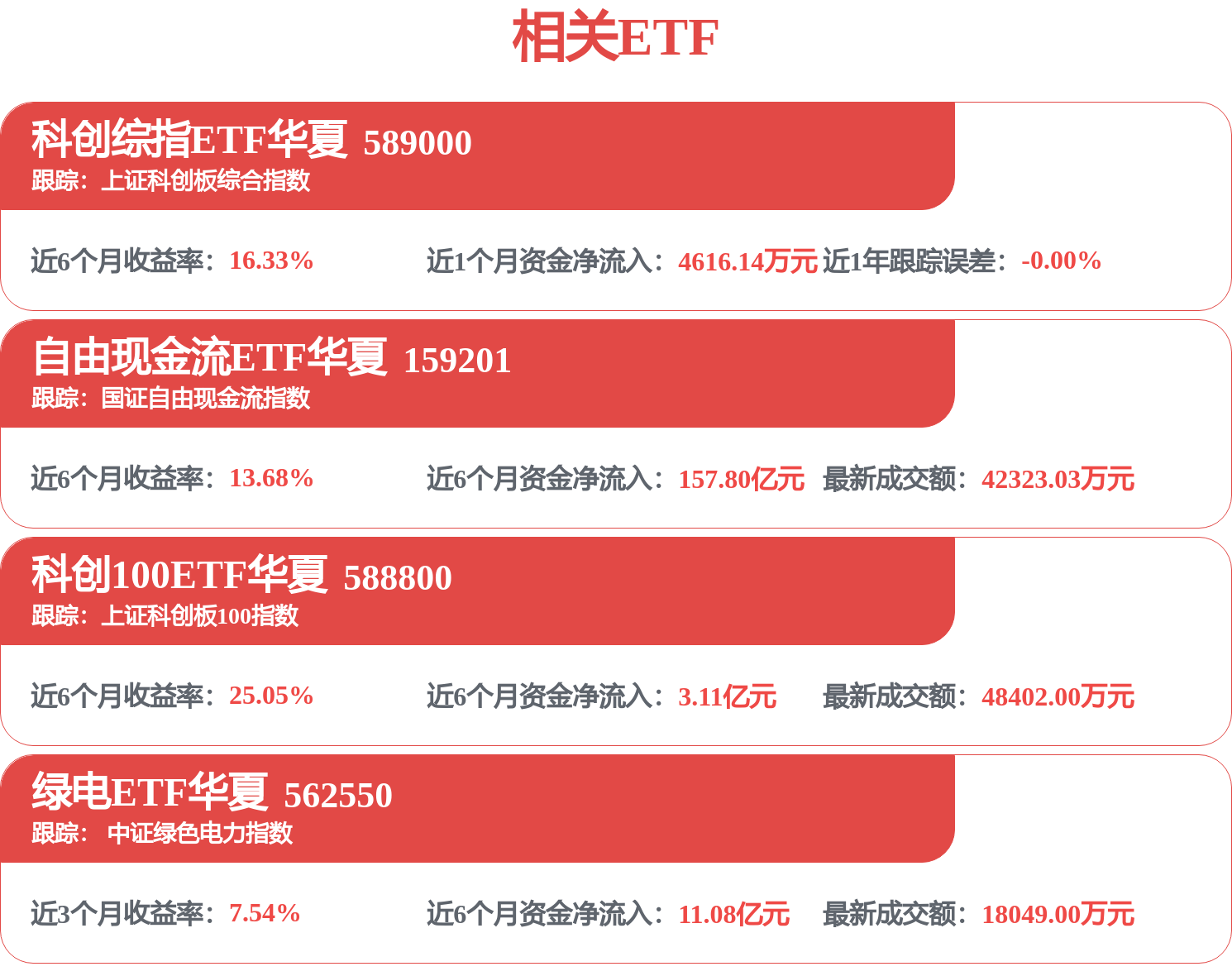 相关ETF

科创综指ETF华夏 589000
跟踪：上证科创板综合指数

近6个月收益率：16.33%
近1个月资金净流入：4616.14万元
近1年跟踪误差：-0.00%

自由现金流ETF华夏 159201
跟踪：国证自由现金流指数

近6个月收益率：13.68%
近6个月资金净流入：157.80亿元
最新成交额：42323.03万元

科创100ETF华夏 588800
跟踪：上证科创板100指数

近6个月收益率：25.05%
近6个月资金净流入：3.11亿元
最新成交额：48402.00万元

绿电ETF华夏 562550
跟踪： 中证绿色电力指数

近3个月收益率：7.54%
近6个月资金净流入：11.08亿元
最新成交额：18049.00万元