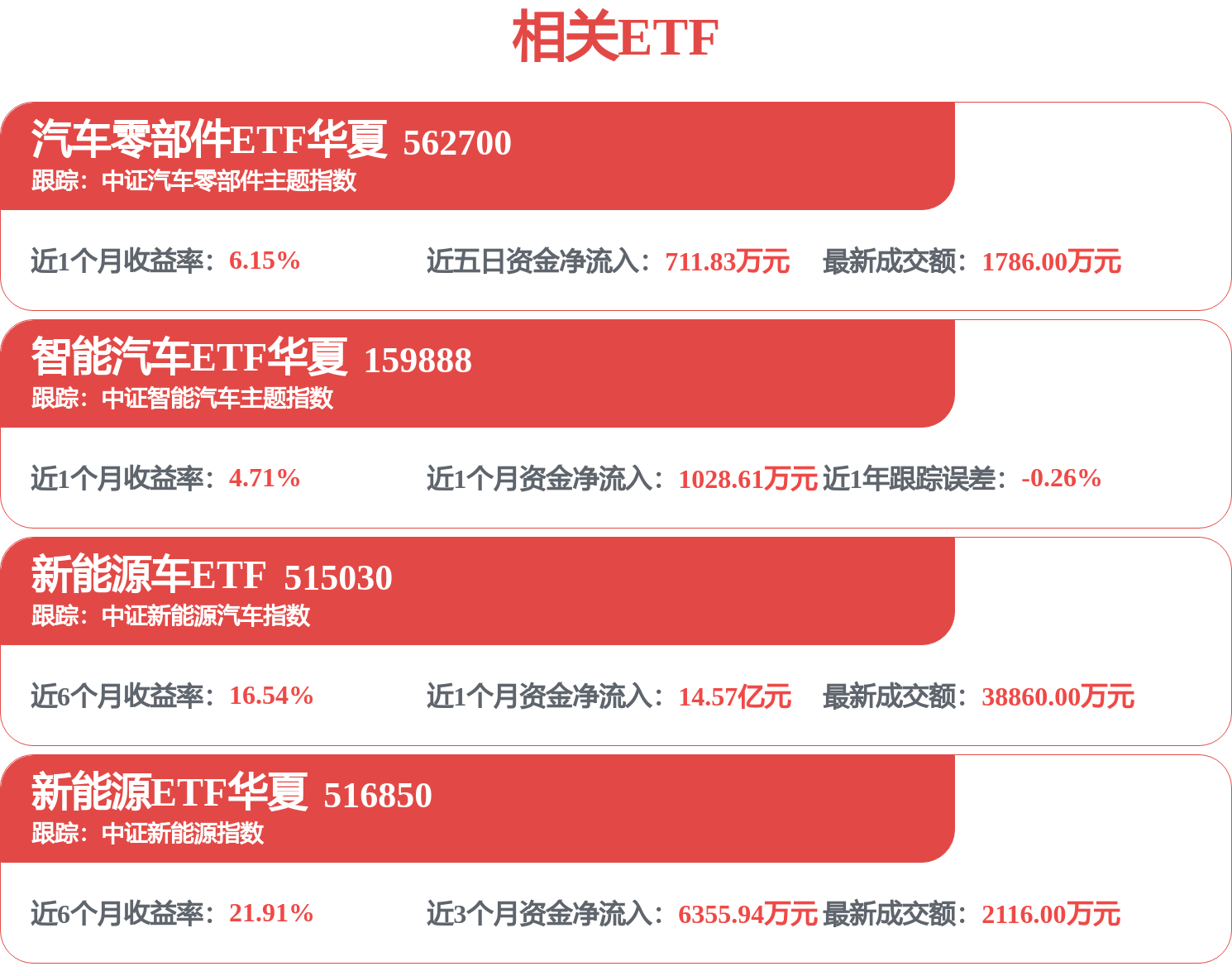 相关ETF

汽车零部件ETF华夏 562700
跟踪：中证汽车零部件主题指数

近1个月收益率：6.15% 近五日资金净流入：711.83万元 最新成交额：1786.00万元

智能汽车ETF华夏 159888
跟踪：中证智能汽车主题指数

近1个月收益率：4.71% 近1个月资金净流入：1028.61万元 近1年跟踪误差：-0.26%

新能源车ETF 515030
跟踪：中证新能源汽车指数

近6个月收益率：16.54% 近1个月资金净流入：14.57亿元 最新成交额：38860.00万元

新能源ETF华夏 516850
跟踪：中证新能源指数

近6个月收益率：21.91% 近3个月资金净流入：6355.94万元 最新成交额：2116.00万元