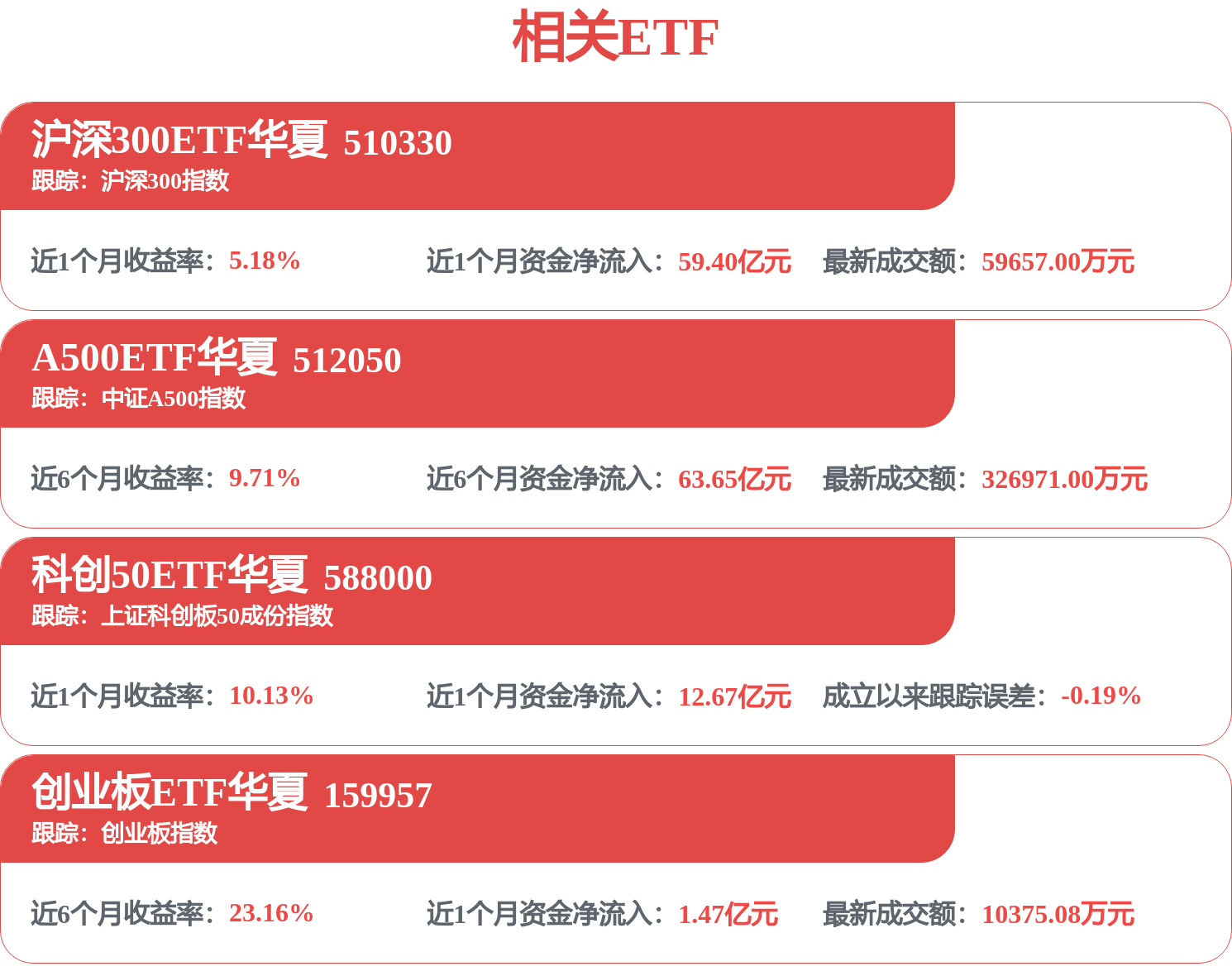 相关ETF

沪深300ETF华夏 510330
跟踪：沪深300指数

近1个月收益率：5.18%
近1个月资金净流入：59.40亿元
最新成交额：59657.00万元

A500ETF华夏 512050
跟踪：中证A500指数

近6个月收益率：9.71%
近6个月资金净流入：63.65亿元
最新成交额：326971.00万元

科创50ETF华夏 588000
跟踪：上证科创板50成份指数

近1个月收益率：10.13%
近1个月资金净流入：12.67亿元
成立以来跟踪误差：-0.19%

创业板ETF华夏 159957
跟踪：创业板指数

近6个月收益率：23.16%
近1个月资金净流入：1.47亿元
最新成交额：10375.08万元