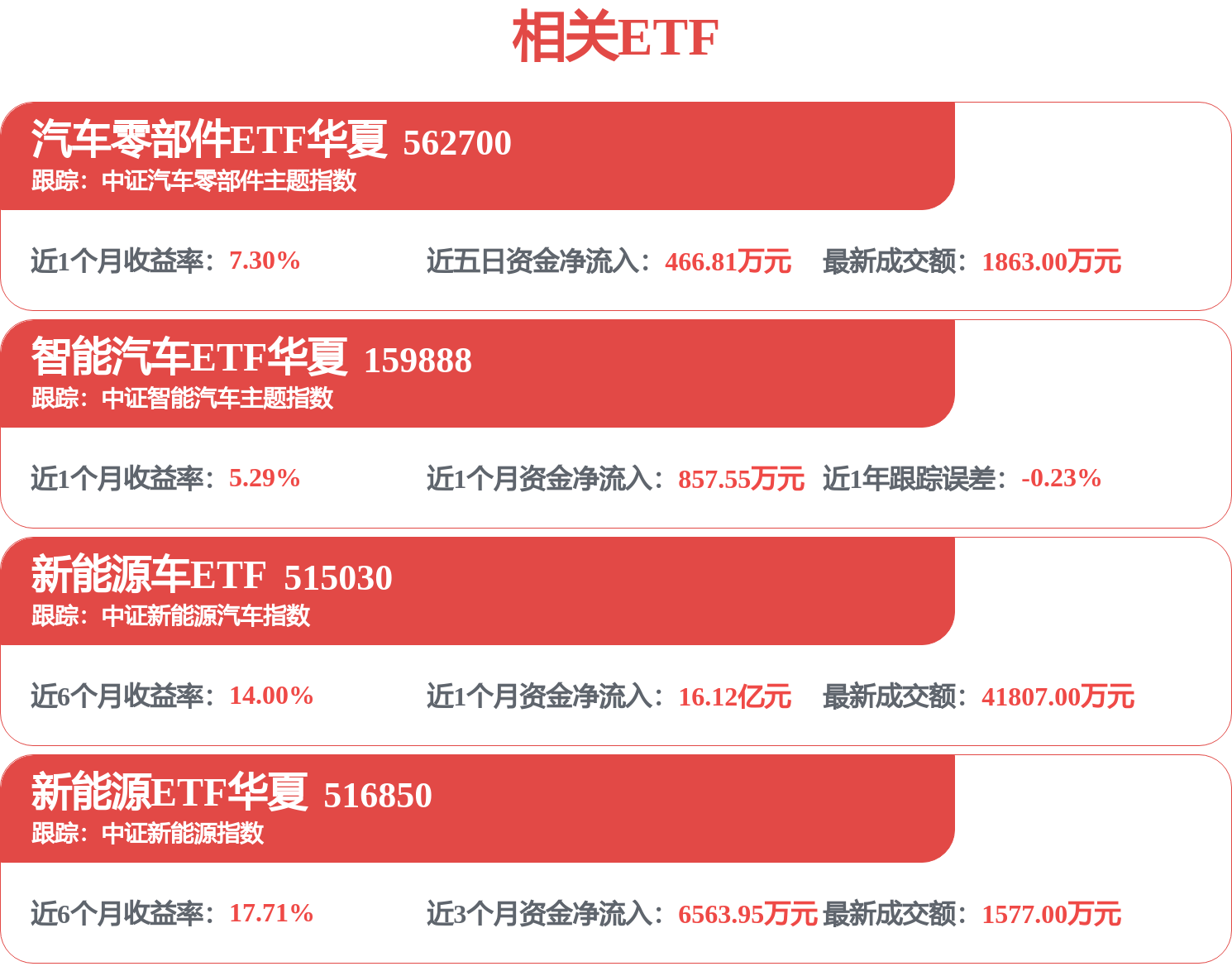 相关ETF

汽车零部件ETF华夏 562700
跟踪：中证汽车零部件主题指数

近1个月收益率：7.30%
近五日资金净流入：466.81万元
最新成交额：1863.00万元

智能汽车ETF华夏 159888
跟踪：中证智能汽车主题指数

近1个月收益率：5.29%
近1个月资金净流入：857.55万元
近1年跟踪误差：-0.23%

新能源车ETF 515030
跟踪：中证新能源汽车指数

近6个月收益率：14.00%
近1个月资金净流入：16.12亿元
最新成交额：41807.00万元

新能源ETF华夏 516850
跟踪：中证新能源指数

近6个月收益率：17.71%
近3个月资金净流入：6563.95万元
最新成交额：1577.00万元