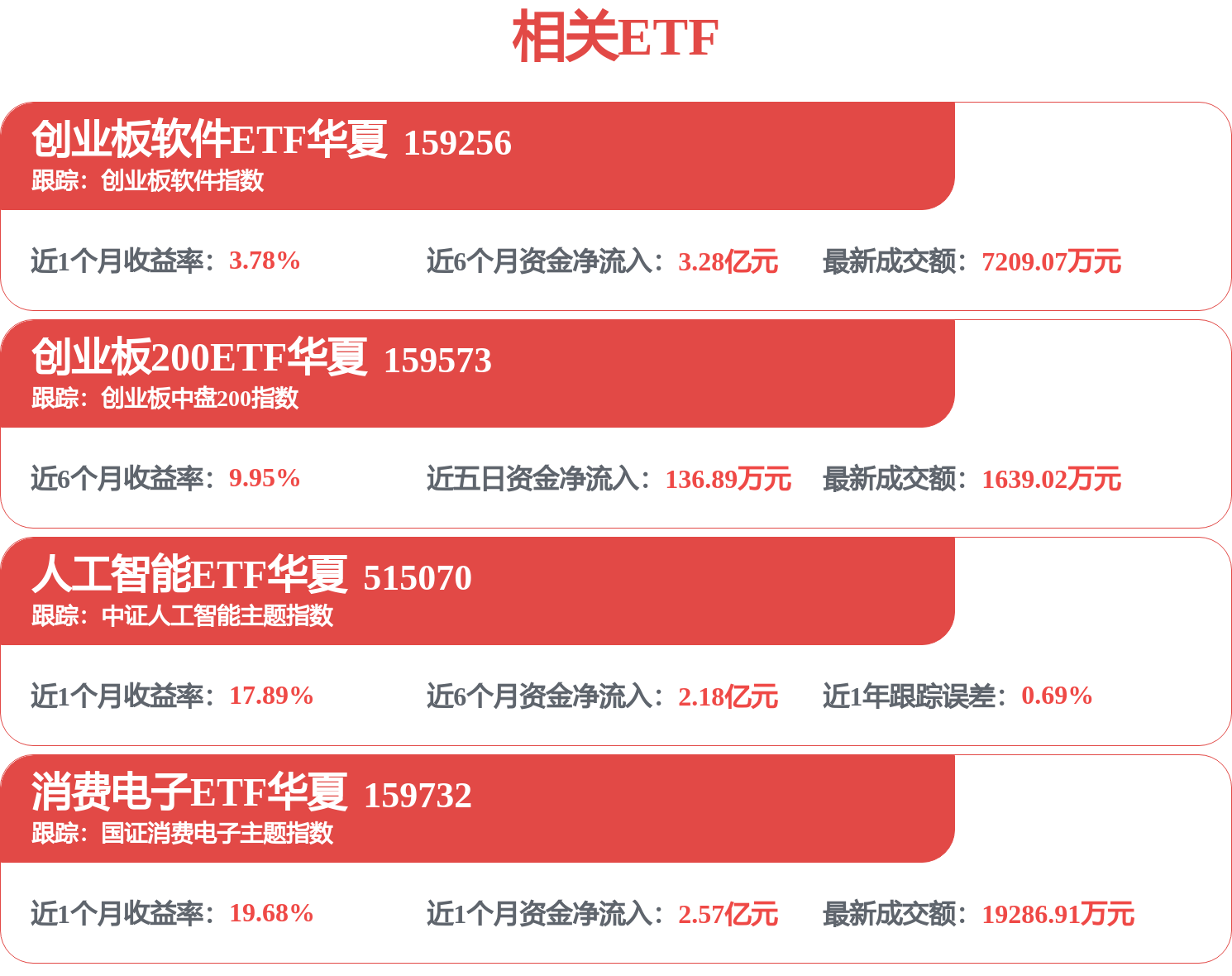 相关ETF

创业板软件ETF华夏 159256
跟踪：创业板软件指数

近1个月收益率：3.78%
近6个月资金净流入：3.28亿元
最新成交额：7209.07万元

创业板200ETF华夏 159573
跟踪：创业板中盘200指数

近6个月收益率：9.95%
近五日资金净流入：136.89万元
最新成交额：1639.02万元

人工智能ETF华夏 515070
跟踪：中证人工智能主题指数

近1个月收益率：17.89%
近6个月资金净流入：2.18亿元
近1年跟踪误差：0.69%

消费电子ETF华夏 159732
跟踪：国证消费电子主题指数

近1个月收益率：19.68%
近1个月资金净流入：2.57亿元
最新成交额：19286.91万元