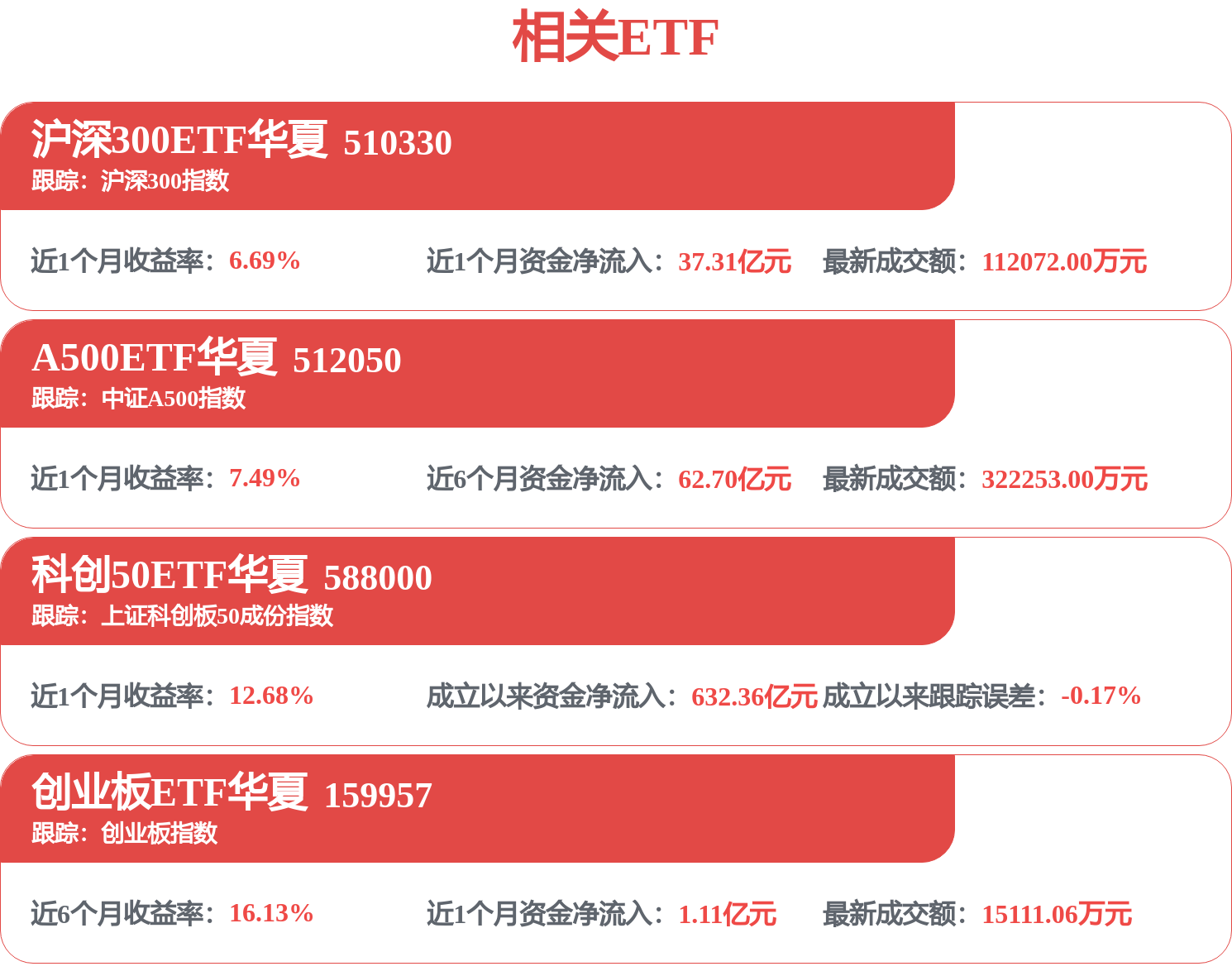 相关ETF

沪深300ETF华夏 510330
跟踪：沪深300指数

近1个月收益率：6.69%
近1个月资金净流入：37.31亿元
最新成交额：112072.00万元

A500ETF华夏 512050
跟踪：中证A500指数

近1个月收益率：7.49%
近6个月资金净流入：62.70亿元
最新成交额：322253.00万元

科创50ETF华夏 588000
跟踪：上证科创板50成份指数

近1个月收益率：12.68%
成立以来资金净流入：632.36亿元
成立以来跟踪误差：-0.17%

创业板ETF华夏 159957
跟踪：创业板指数

近6个月收益率：16.13%
近1个月资金净流入：1.11亿元
最新成交额：15111.06万元