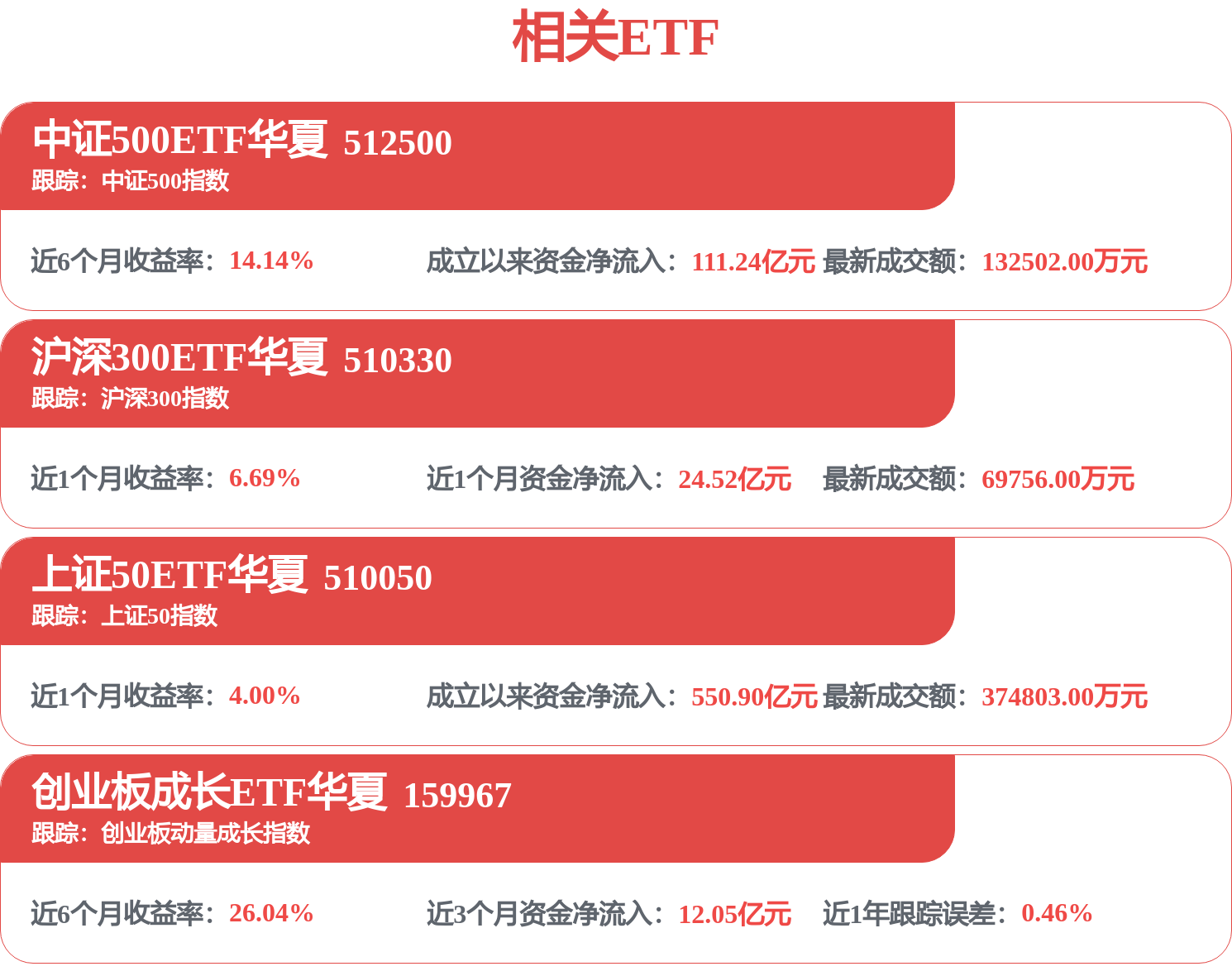 相关ETF

中证500ETF华夏 512500
跟踪：中证500指数

近6个月收益率：14.14% 成立以来资金净流入：111.24亿元 最新成交额：132502.00万元

沪深300ETF华夏 510330
跟踪：沪深300指数

近1个月收益率：6.69% 近1个月资金净流入：24.52亿元 最新成交额：69756.00万元

上证50ETF华夏 510050
跟踪：上证50指数

近1个月收益率：4.00% 成立以来资金净流入：550.90亿元 最新成交额：374803.00万元

创业板成长ETF华夏 159967
跟踪：创业板动量成长指数

近6个月收益率：26.04% 近3个月资金净流入：12.05亿元 近1年跟踪误差：0.46%