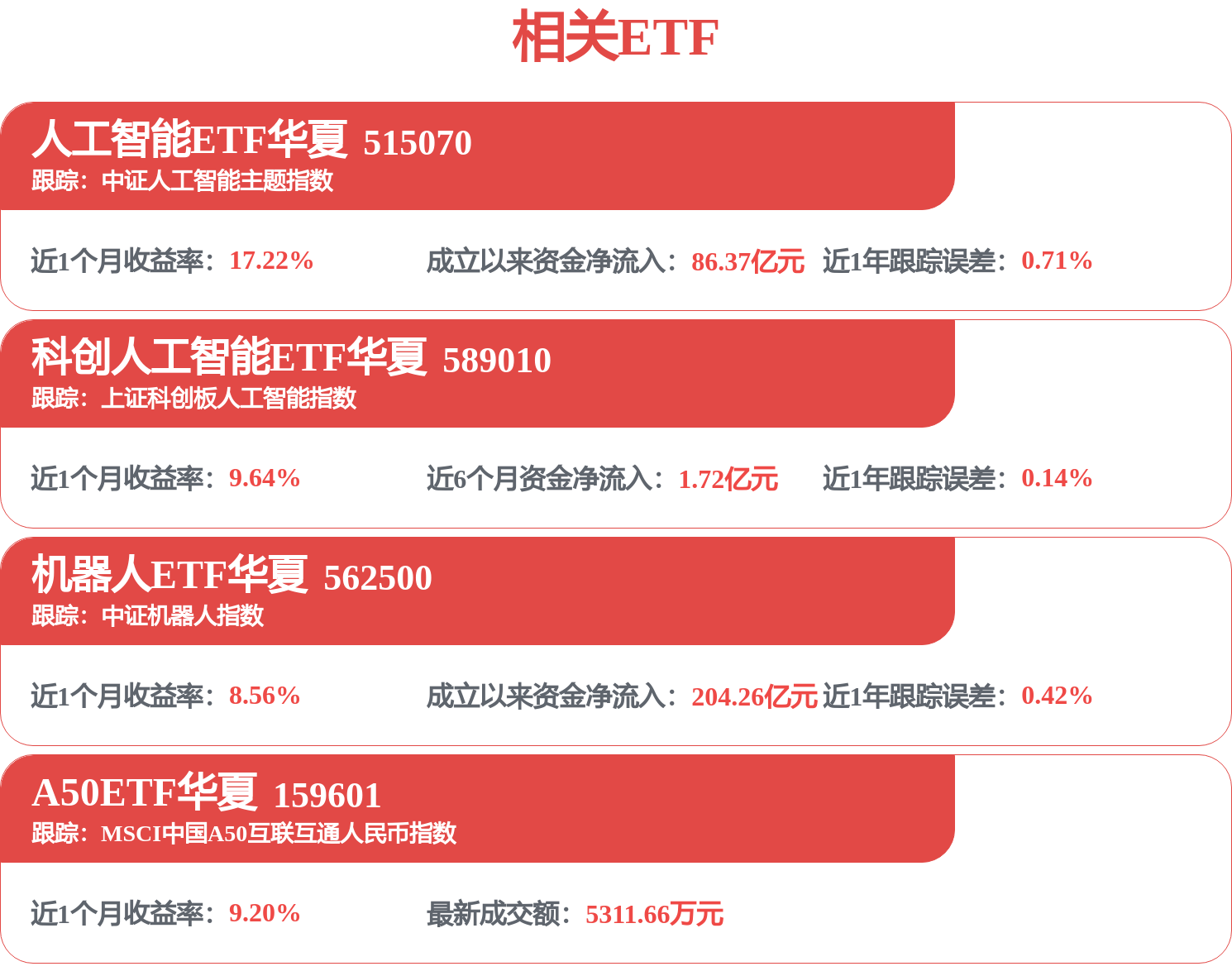 相关ETF

人工智能ETF华夏 515070
跟踪：中证人工智能主题指数

近1个月收益率：17.22%  成立以来资金净流入：86.37亿元  近1年跟踪误差：0.71%

科创人工智能ETF华夏 589010
跟踪：上证科创板人工智能指数

近1个月收益率：9.64%  近6个月资金净流入：1.72亿元  近1年跟踪误差：0.14%

机器人ETF华夏 562500
跟踪：中证机器人指数

近1个月收益率：8.56%  成立以来资金净流入：204.26亿元  近1年跟踪误差：0.42%

A50ETF华夏 159601
跟踪：MSCI中国A50互联互通人民币指数

近1个月收益率：9.20%  最新成交额：5311.66万元